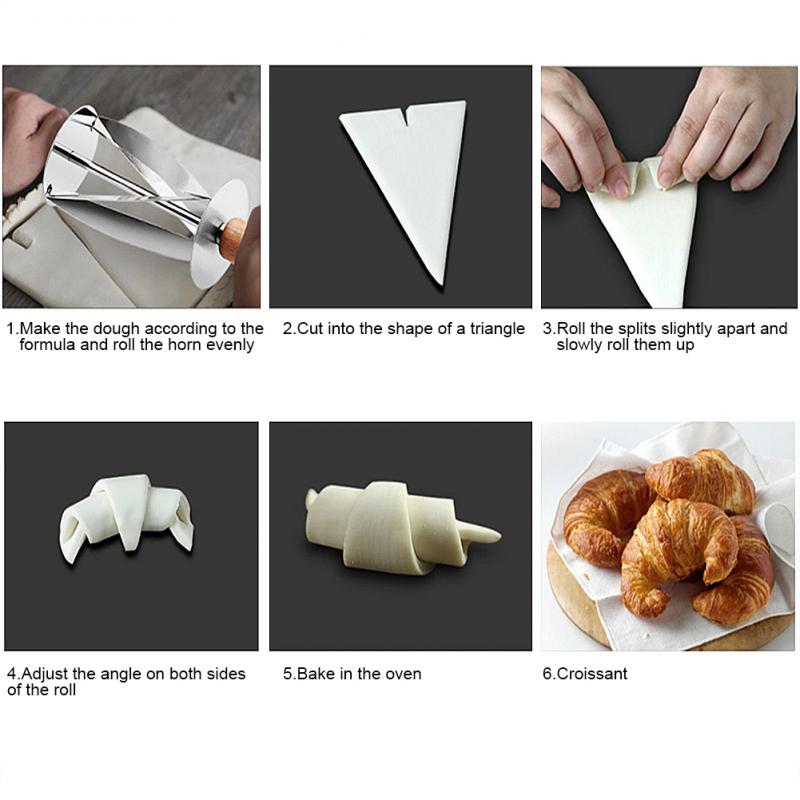 1.Make the dough according to the formula and roll the horn evenly

2.Cut into the shape of a triangle

3.Roll the splits slightly apart and slowly roll them up

4.Adjust the angle on both sides of the roll

5.Bake in the oven

6.Croissant